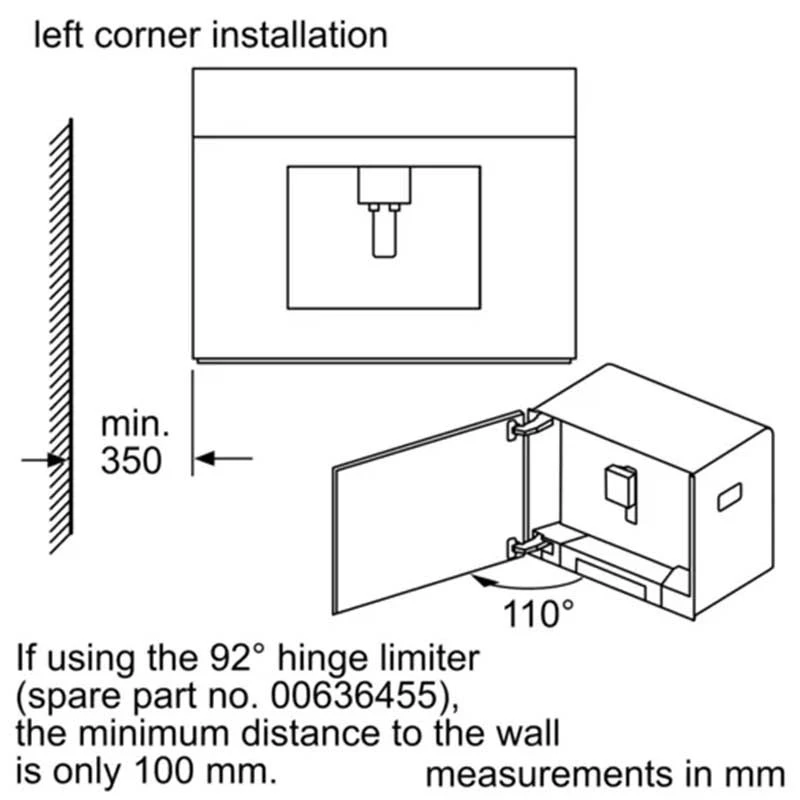 left corner installation

min.
350

110°

If using the 92° hinge limiter (spare part no. 00636455), the minimum distance to the wall is only 100 mm.

measurements in mm