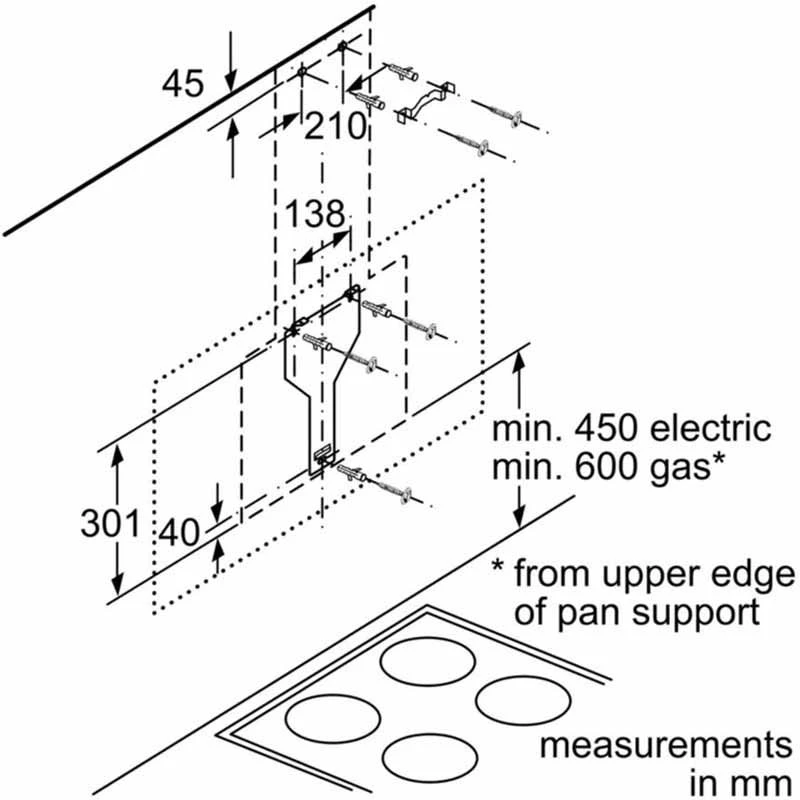 45

210

138

min. 450 electric
min. 600 gas*

301

40

* from upper edge of pan support

measurements in mm