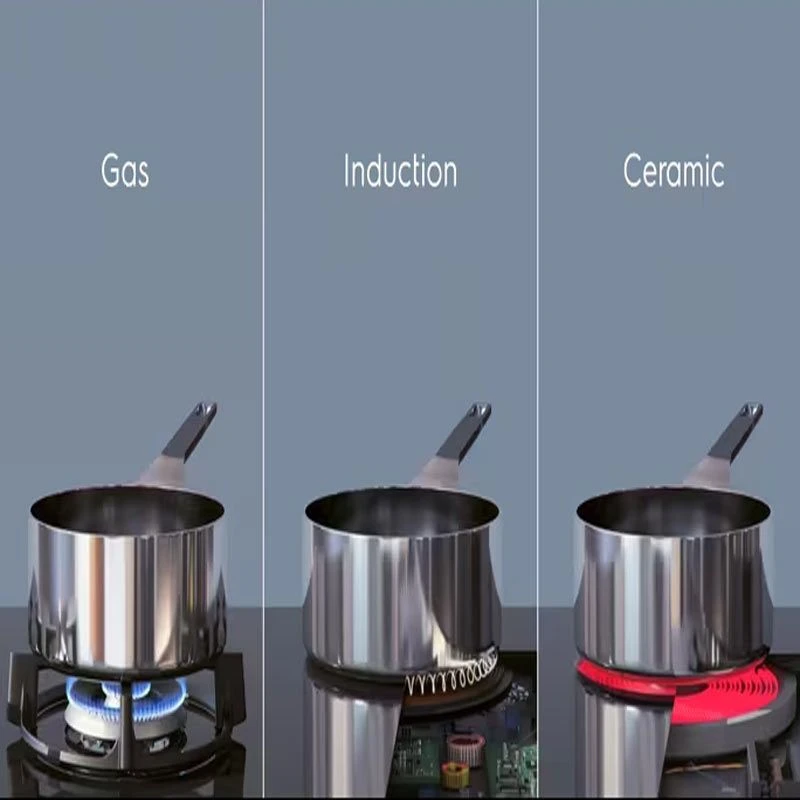 Gas

Induction

Ceramic