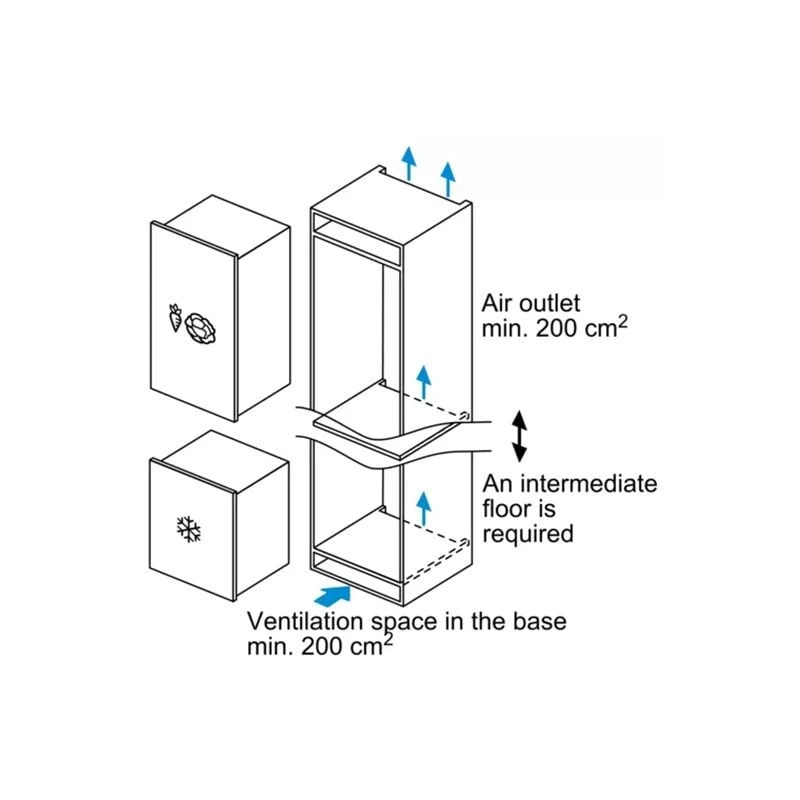 Air outlet
min. 200 $cm^2$

An intermediate floor is required

Ventilation space in the base
min. 200 $cm^2$